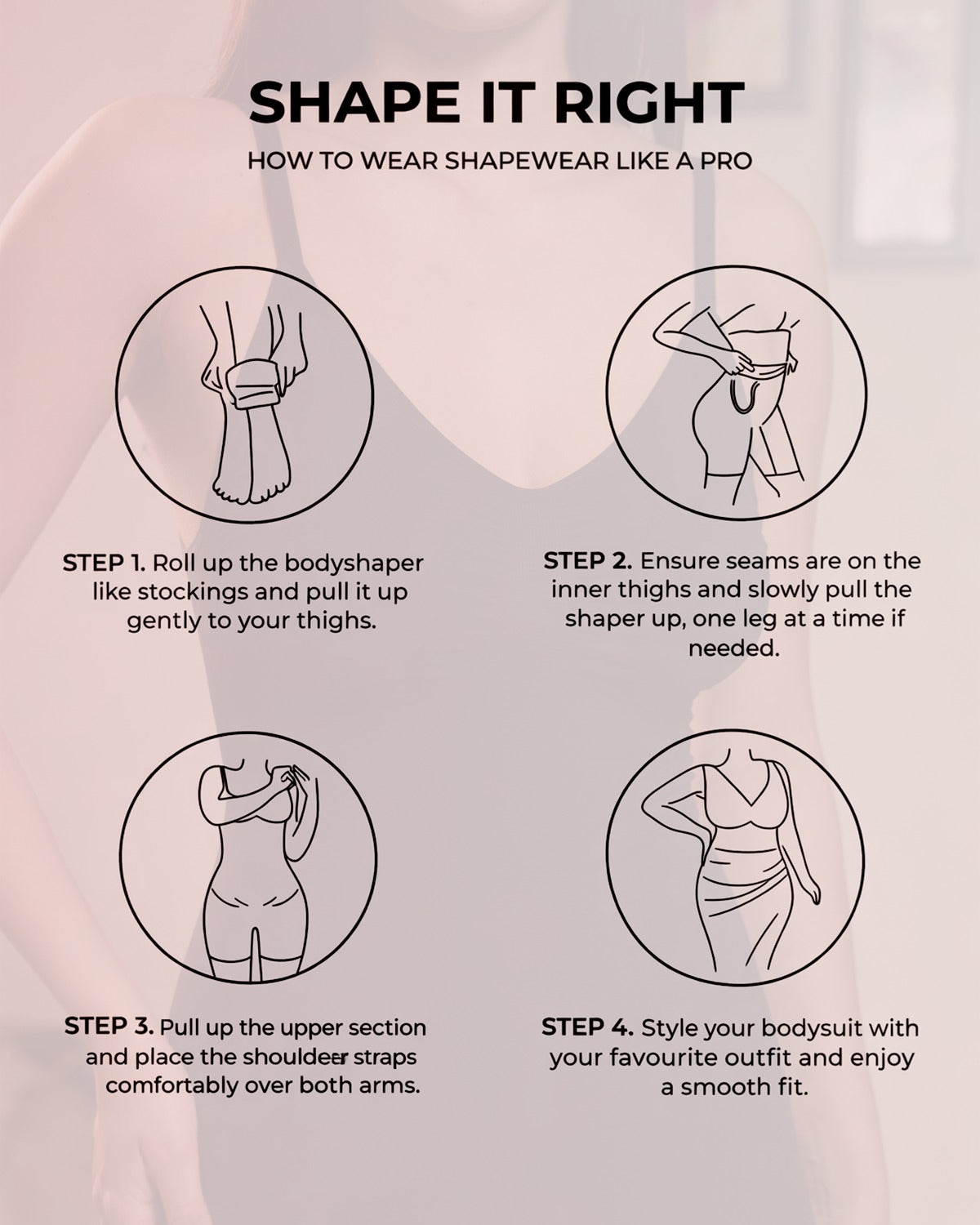 SHAPE IT RIGHT

HOW TO WEAR SHAPEWEAR LIKE A PRO

STEP 1. Roll up the bodyshaper like stockings and pull it up gently to your thighs.

STEP 2. Ensure seams are on the inner thighs and slowly pull the shaper up, one leg at a time if needed.

STEP 3. Pull up the upper section and place the shouldeer straps comfortably over both arms.

STEP 4. Style your bodysuit with your favourite outfit and enjoy a smooth fit.