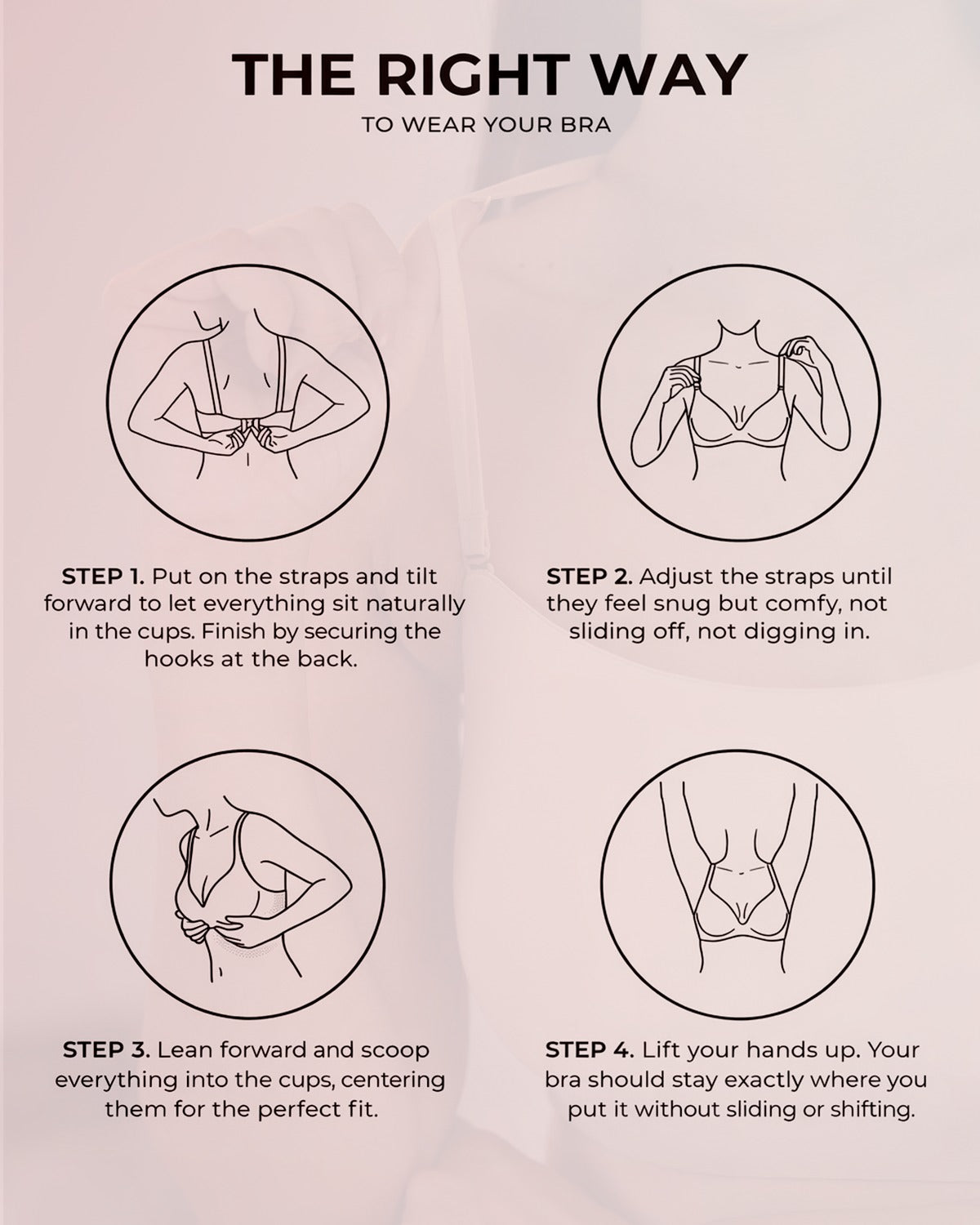 THE RIGHT WAY

TO WEAR YOUR BRA

STEP 1. Put on the straps and tilt forward to let everything sit naturally in the cups. Finish by securing the hooks at the back.

STEP 2. Adjust the straps until they feel snug but comfy, not sliding off, not digging in.

STEP 3. Lean forward and scoop everything into the cups, centering them for the perfect fit.

STEP 4. Lift your hands up. Your bra should stay exactly where you put it without sliding or shifting.